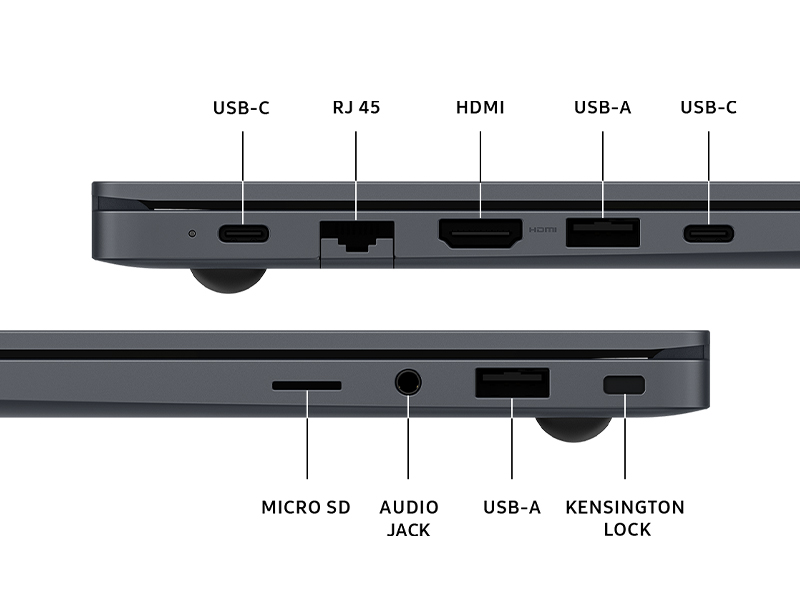 USB-C RJ 45 HDMI USB-A USB-C

HDMI

MICRO SD AUDIO JACK USB-A KENSINGTON LOCK